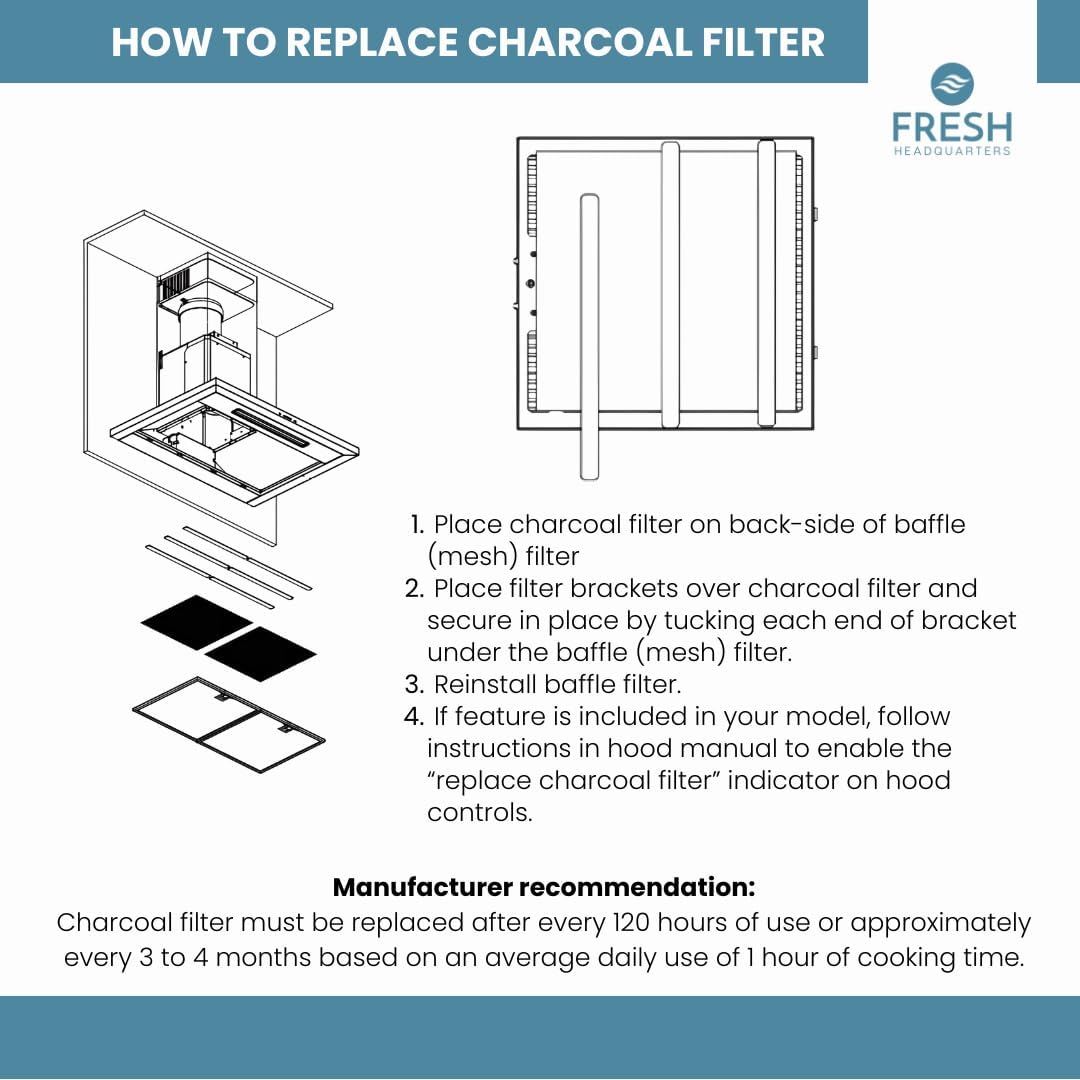 HOW TO REPLACE CHARCOAL FILTER

FRESH
HEADQUARTERS

1. Place charcoal filter on back-side of baffle (mesh) filter
2. Place filter brackets over charcoal filter and secure in place by tucking each end of bracket under the baffle (mesh) filter.
3. Reinstall baffle filter.
4. If feature is included in your model, follow instructions in hood manual to enable the “replace charcoal filter” indicator on hood controls.

Manufacturer recommendation:
Charcoal filter must be replaced after every 120 hours of use or approximately every 3 to 4 months based on an average daily use of 1 hour of cooking time.